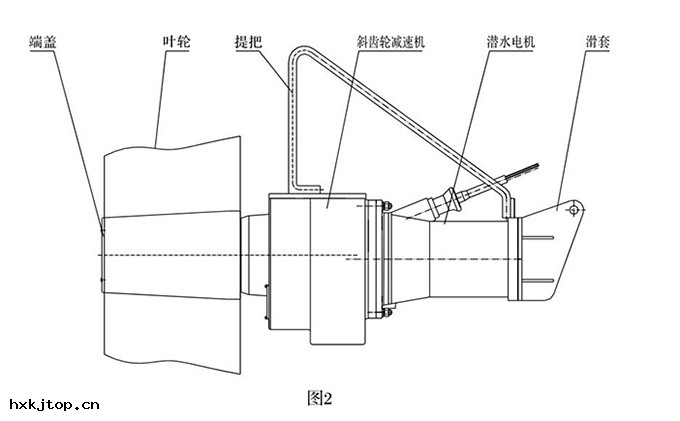 端盖
叶轮
提把
斜齿轮减速机
潜水电机
滑套

图2

hxkjtop.cn