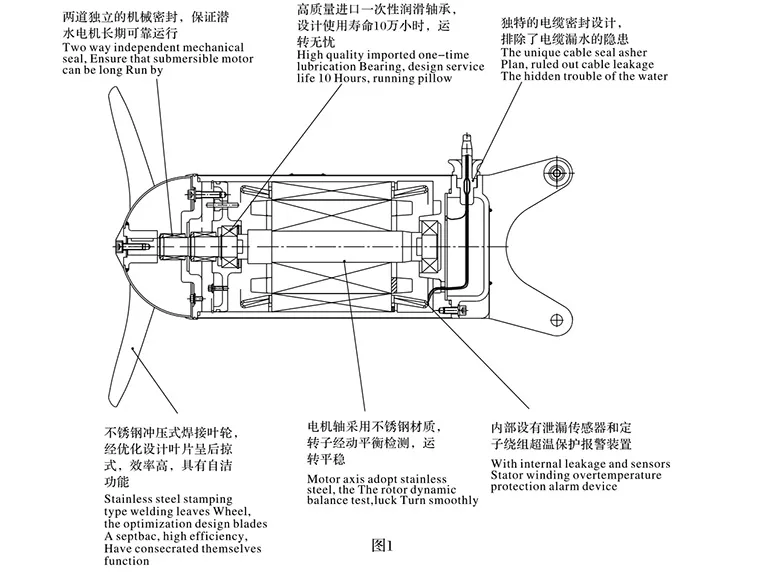 两道独立的机械密封，保证潜水电机长期可靠运行
Two way independent mechanical seal, Ensure that submersible motor can be long Run by

高质量进口一次性润滑轴承，设计使用寿命10万小时，运转无忧
High quality imported one-time lubrication Bearing, design service life 10 Hours, running pillow

独特的电缆密封设计，排除了电缆漏水的隐患
The unique cable seal asher Plan, ruled out cable leakage The hidden trouble of the water

不锈钢冲压式焊接叶轮，经优化设计叶片呈后掠式，效率高，具有自洁功能
Stainless steel stamping type welding leaves Wheel, the optimization design blades A septbac, high efficiency, Have consecrated themselves function

电机轴采用不锈钢材质，转子经动平衡检测，运转平稳
Motor axis adopt stainless steel, the The rotor dynamic balance test,luck Turn smoothly

内部设有泄漏传感器和定子绕组超温保护报警装置
With internal leakage and sensors Stator winding overtemperature protection alarm device

图1